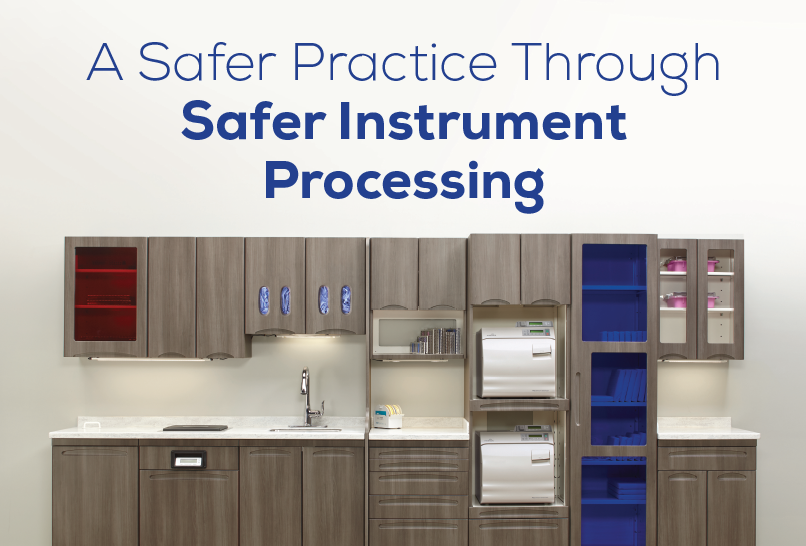 A Safer Practice Through
Safer Instrument
Processing