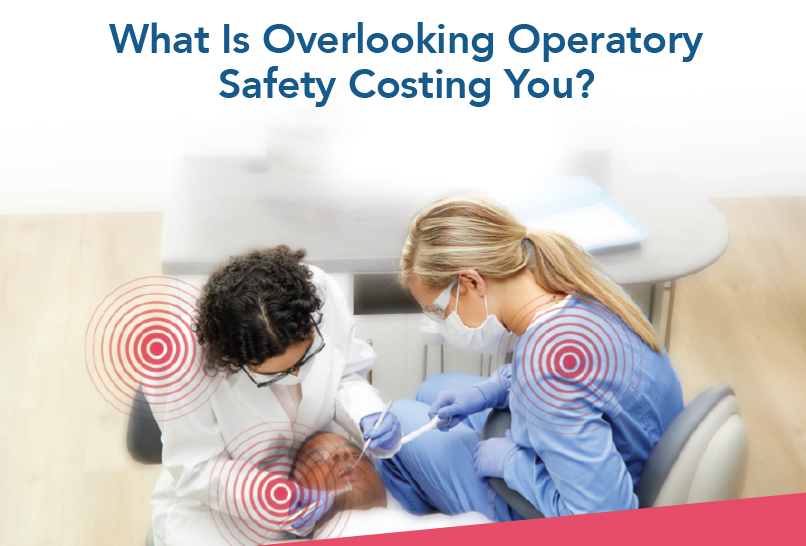 What Is Overlooking Operatory Safety Costing You?