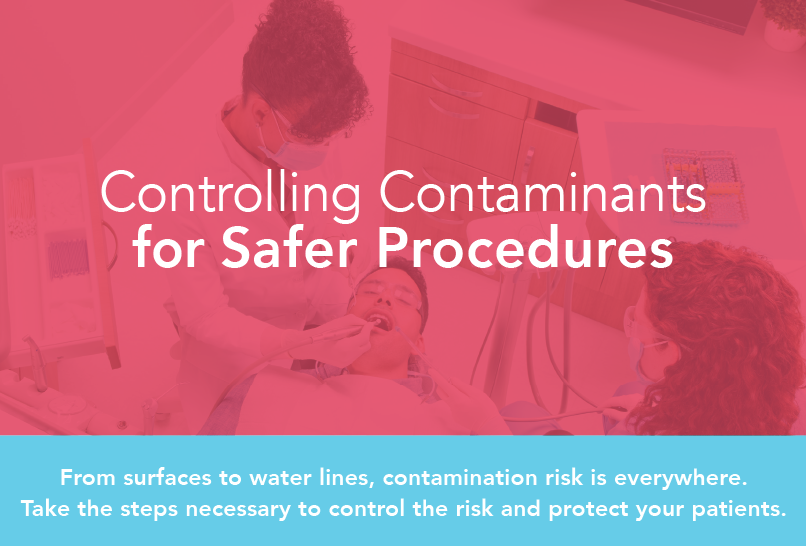 Controlling Contaminants
for Safer Procedures

From surfaces to water lines, contamination risk is everywhere.
Take the steps necessary to control the risk and protect your patients.