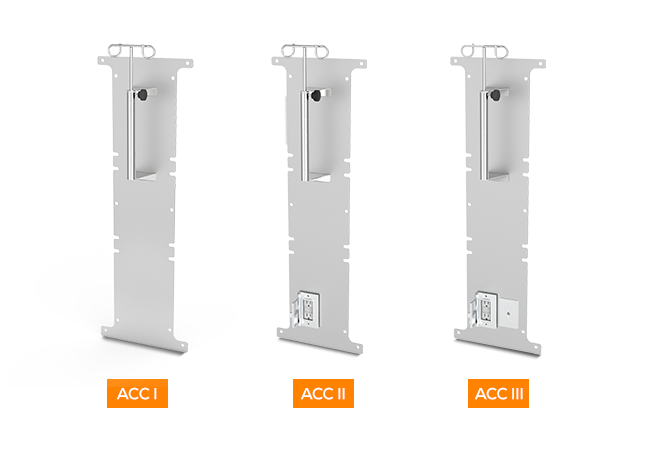 ACC I

ACC II

ACC III