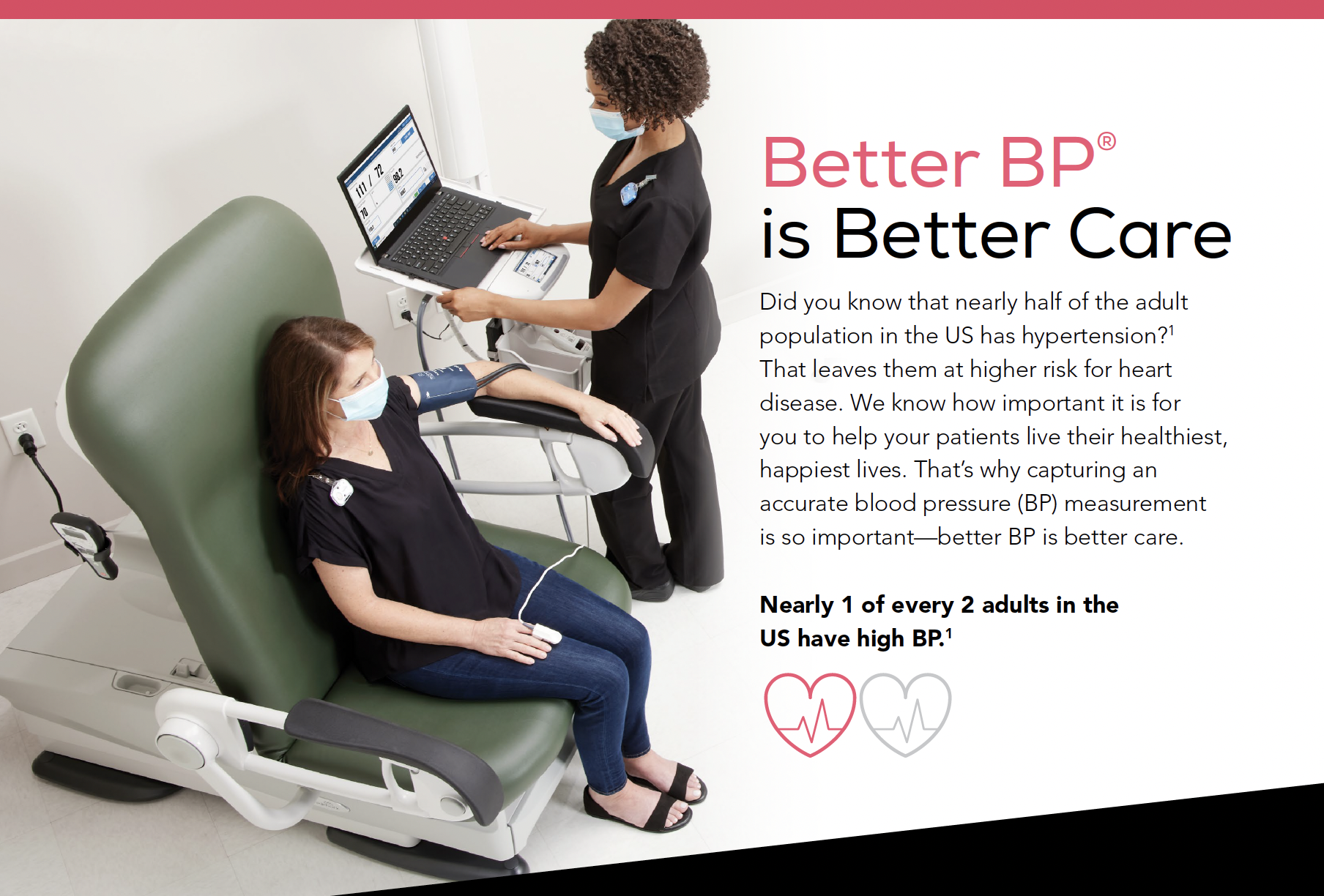 111 / 72
70
98.2

Better BP®
is Better Care

Did you know that nearly half of the adult population in the US has hypertension?$^1$ That leaves them at higher risk for heart disease. We know how important it is for you to help your patients live their healthiest, happiest lives. That's why capturing an accurate blood pressure (BP) measurement is so important—better BP is better care.

Nearly 1 of every 2 adults in the US have high BP.$^1$