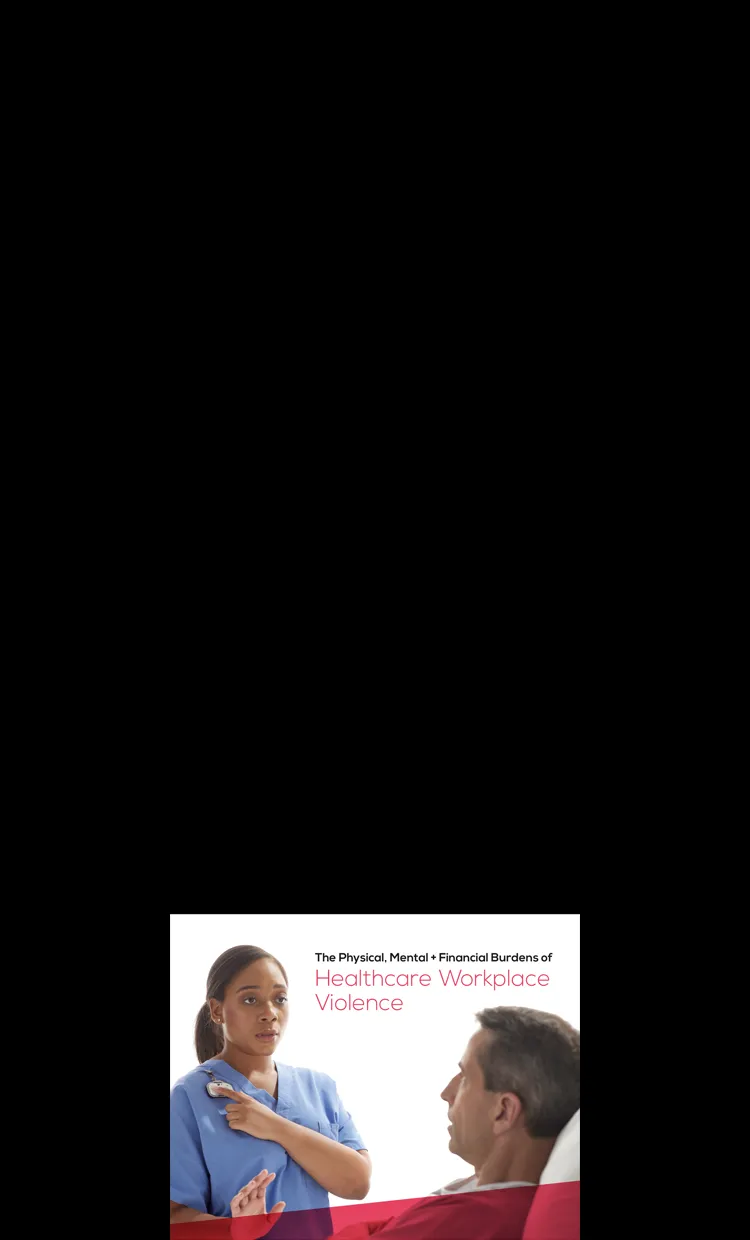 The Physical, Mental + Financial Burdens of
Healthcare Workplace Violence