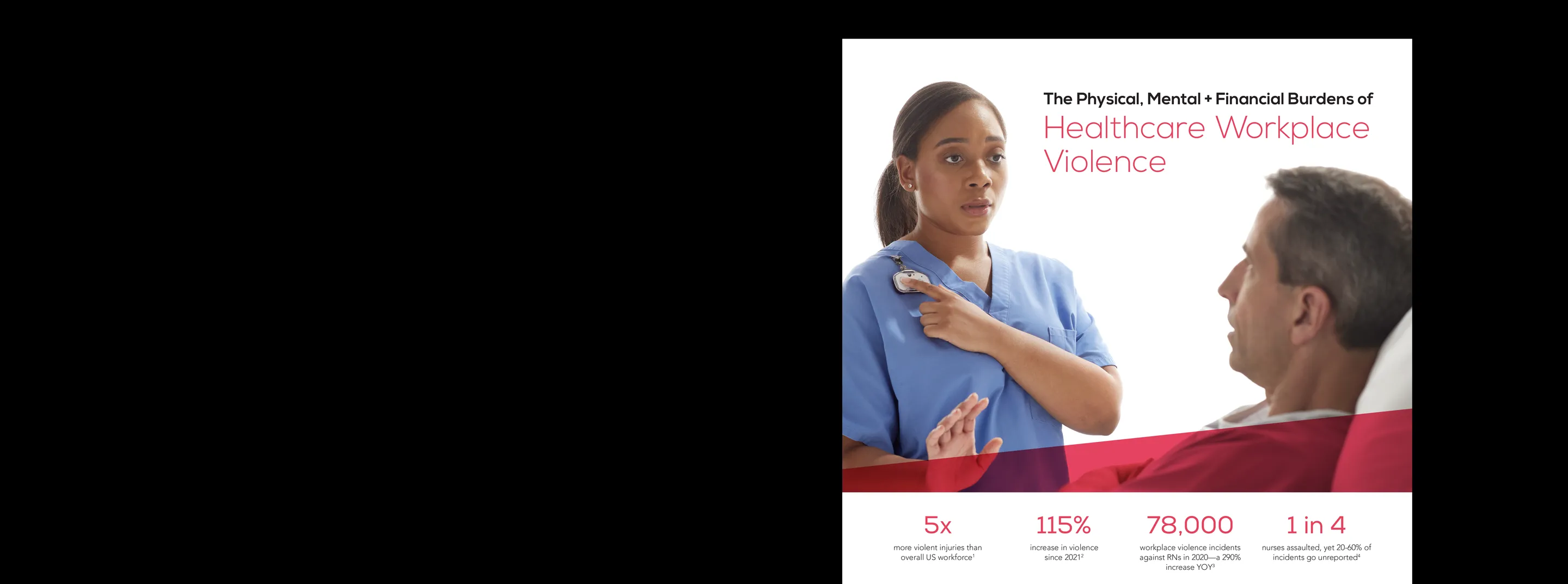 The Physical, Mental + Financial Burdens of

Healthcare Workplace Violence

5x
more violent injuries than overall US workforce$^1$

115%
increase in violence since 2021$^2$

78,000
workplace violence incidents against RNs in 2020—a 290% increase YOY$^3$

1 in 4
nurses assaulted, yet 20-60% of incidents go unreported$^4$